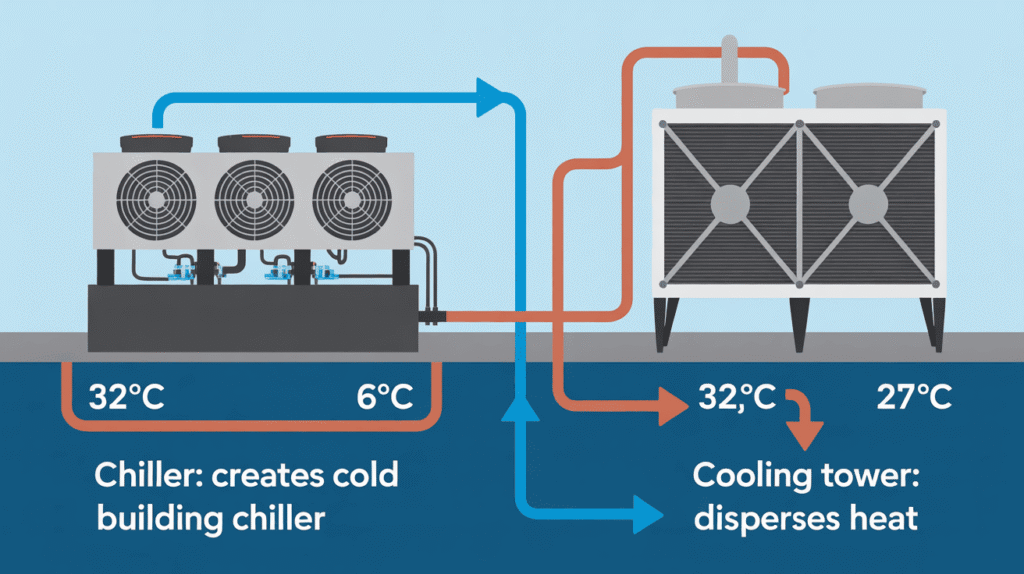 32°C

6°C

Chiller: creates cold building chiller

32,°C

27°C

Cooling tower: disperses heat